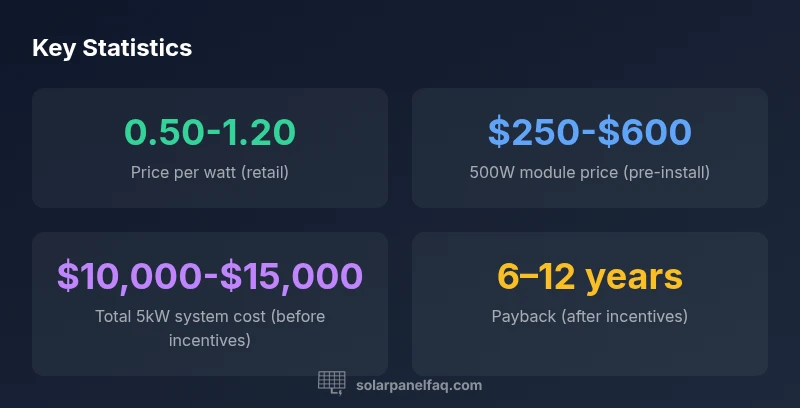 Key Statistics

0.50-1.20

Price per watt (retail)

$250-$600

500W module price (pre-install)

$10,000-$15,000

Total 5kW system cost (before incentives)

6–12 years

Payback (after incentives)

solarpanelfaq.com