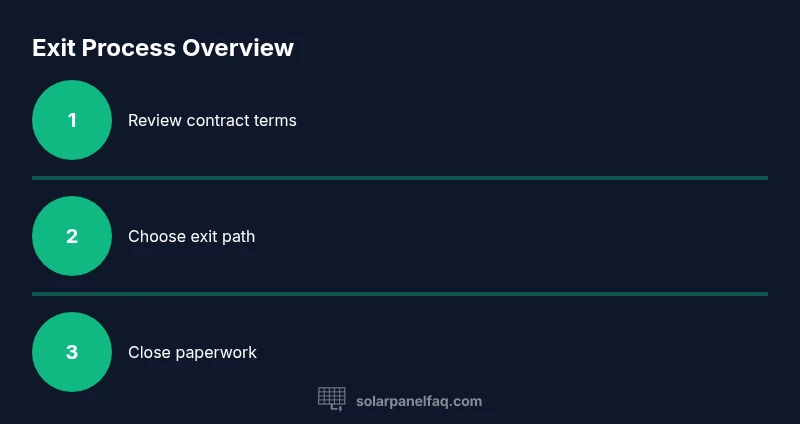 Exit Process Overview

1
Review contract terms

2
Choose exit path

3
Close paperwork

solarpanelfaq.com